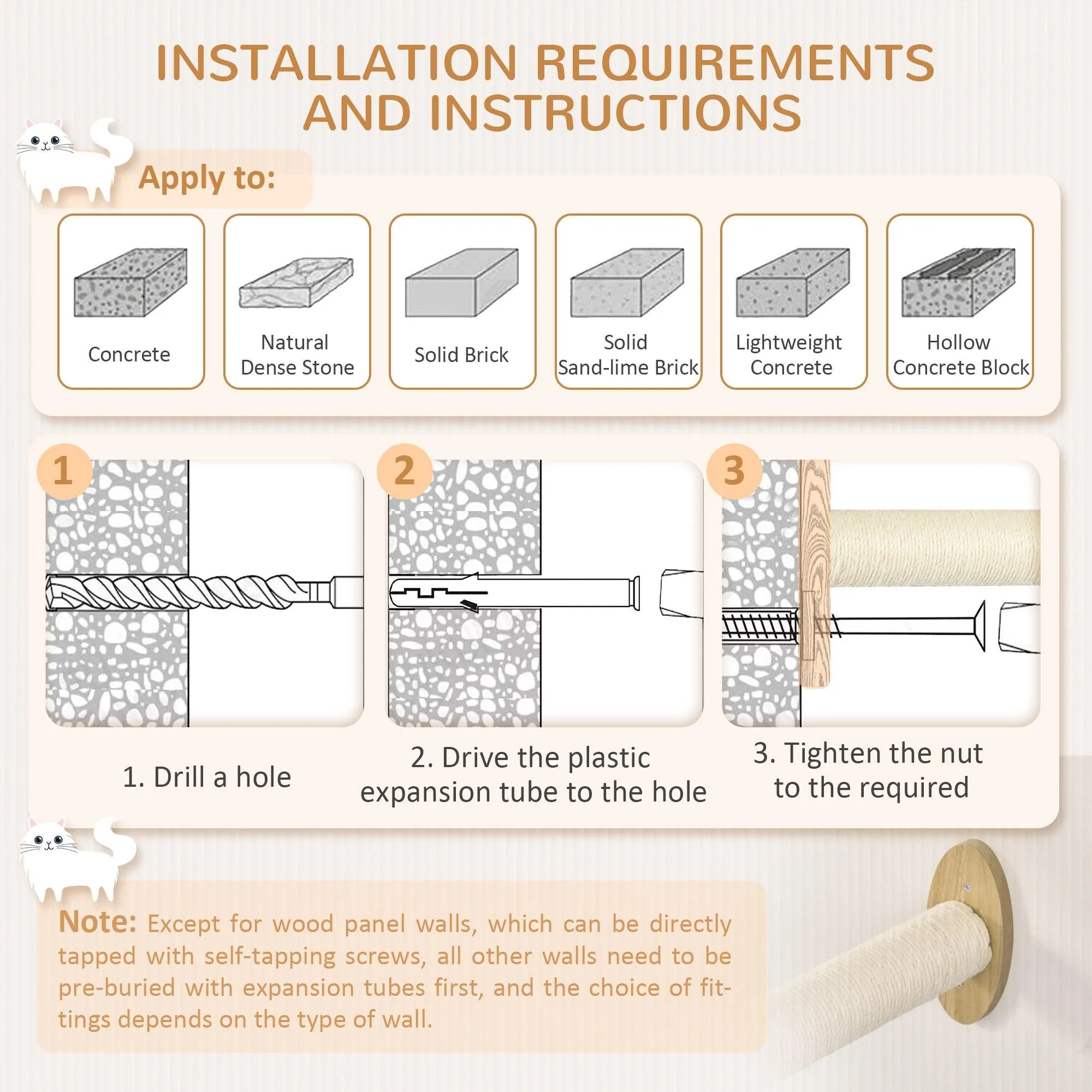 INSTALLATION REQUIREMENTS AND INSTRUCTIONS

Apply to:

Concrete

Natural Dense Stone

Solid Brick

Solid Sand-lime Brick

Lightweight Concrete

Hollow Concrete Block

1

2

3

1. Drill a hole

2. Drive the plastic expansion tube to the hole

3. Tighten the nut to the required

Note: Except for wood panel walls, which can be directly tapped with self-tapping screws, all other walls need to be pre-buried with expansion tubes first, and the choice of fittings depends on the type of wall.