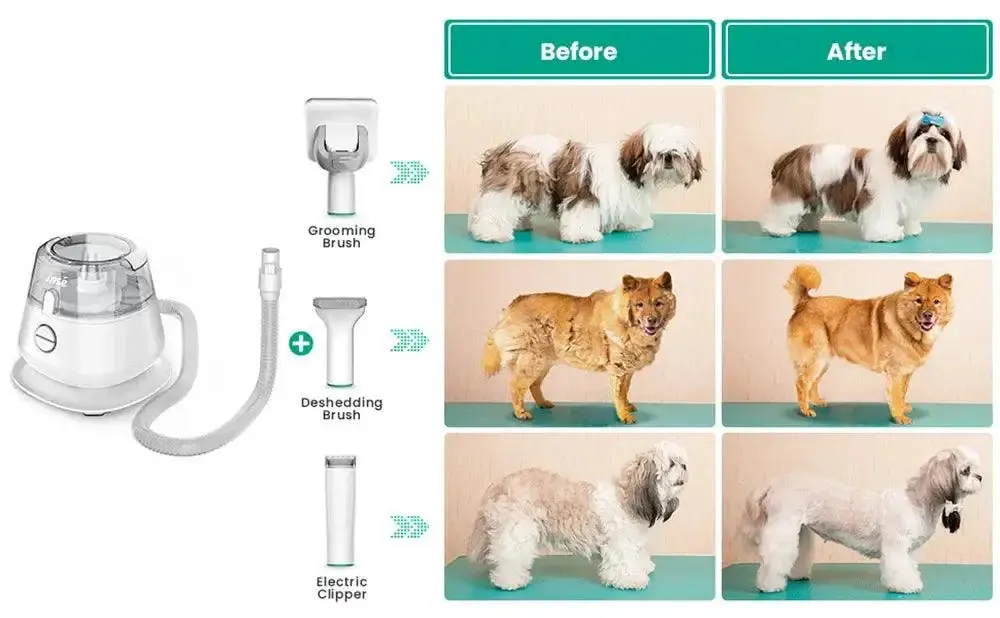 Before

After

Grooming Brush

Deshedding Brush

Electric Clipper